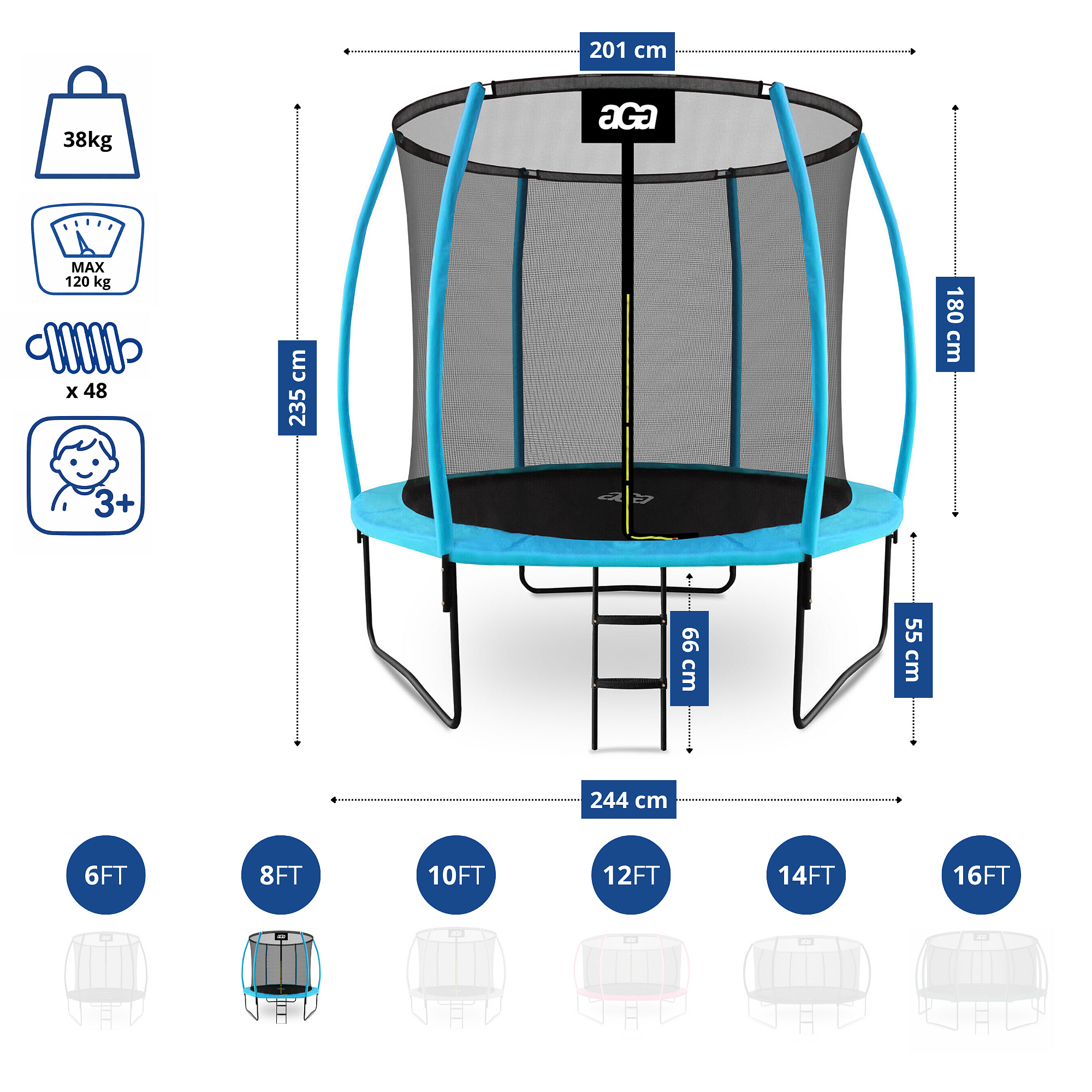 38kg

MAX
120 kg

x 48

3+

201 cm

aGa

235 cm

180 cm

aGa

66 cm

55 cm

244 cm

6FT

8FT

10FT

12FT

14FT

16FT