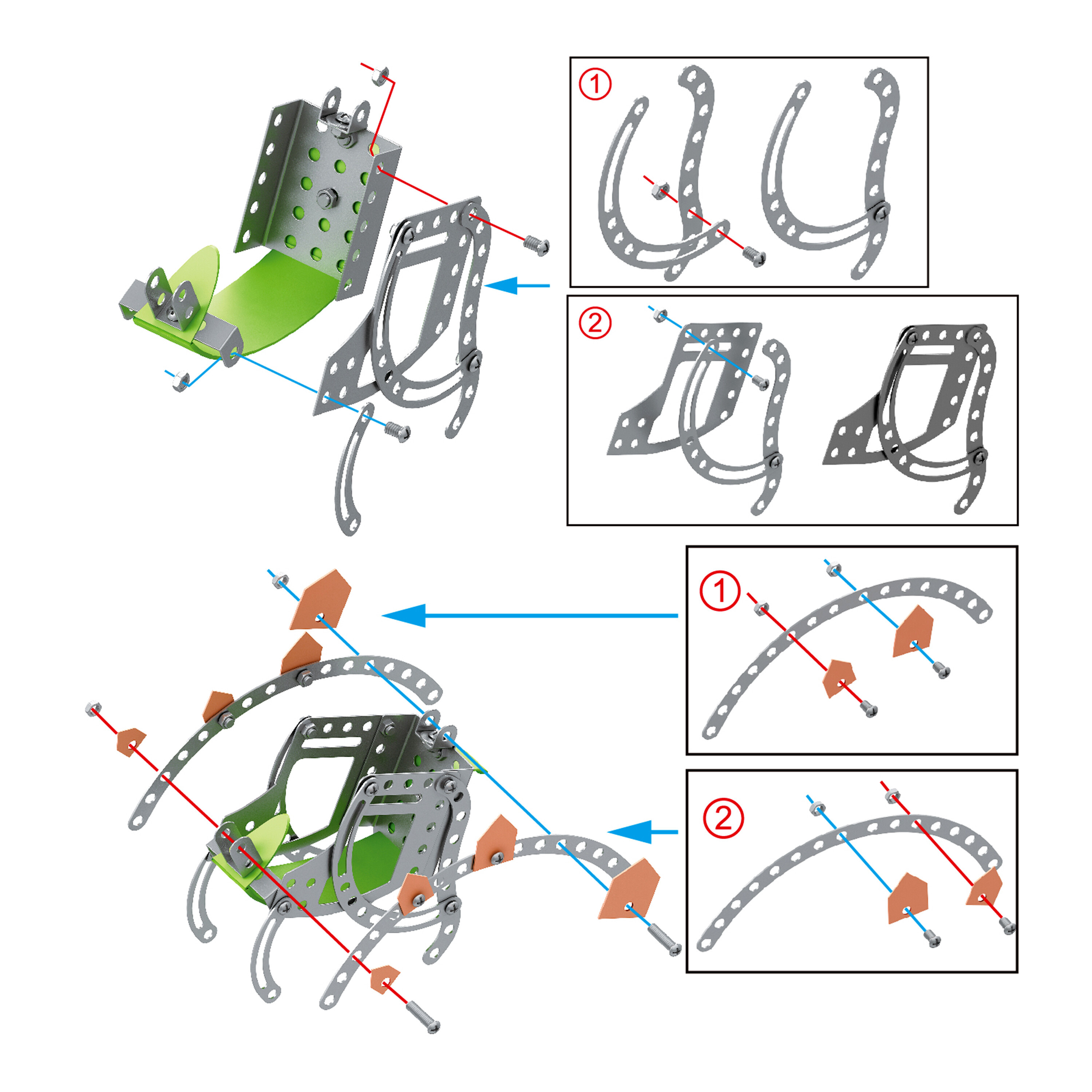 ①
②
①
②