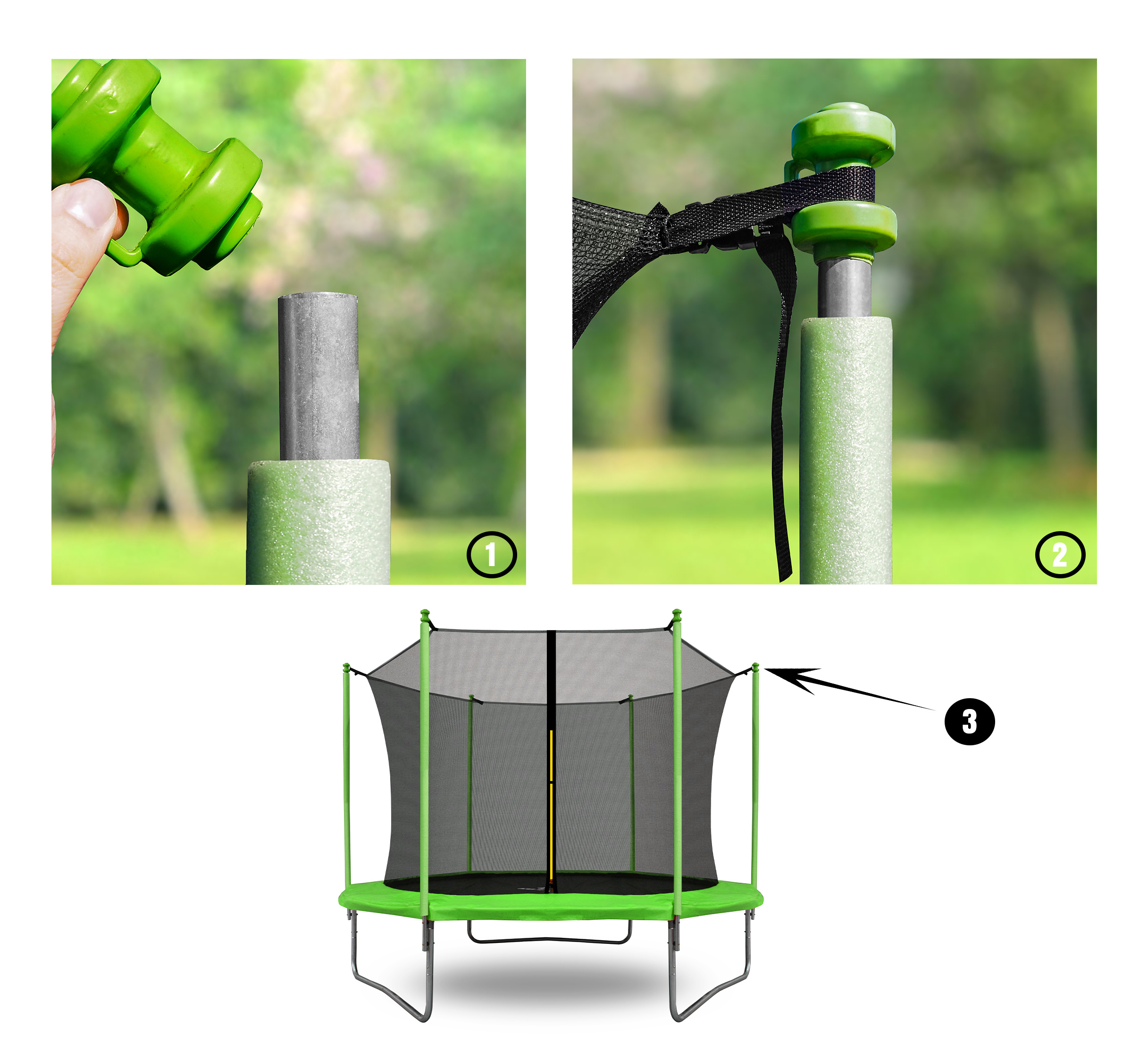 1

2

3